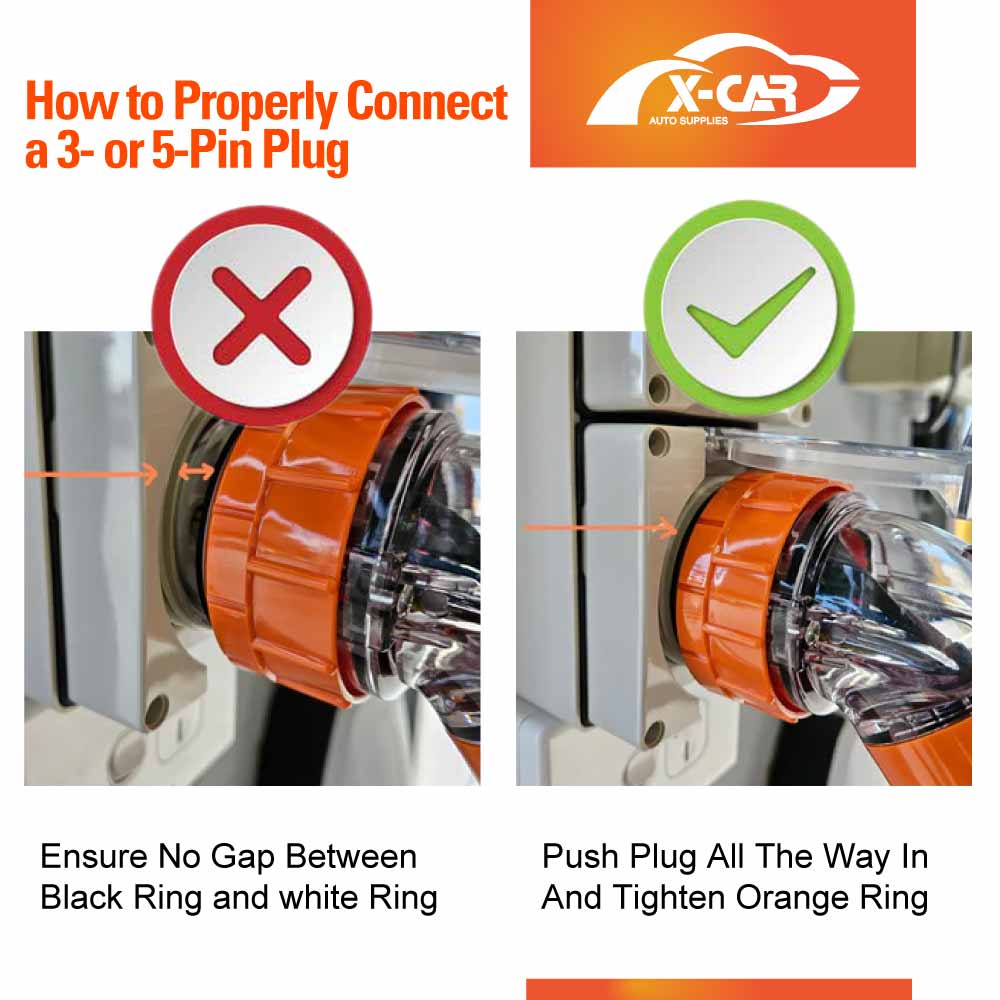 How to Properly Connect a 3- or 5-Pin Plug

X-CAR
AUTO SUPPLIES

Ensure No Gap Between Black Ring and white Ring

Push Plug All The Way In And Tighten Orange Ring